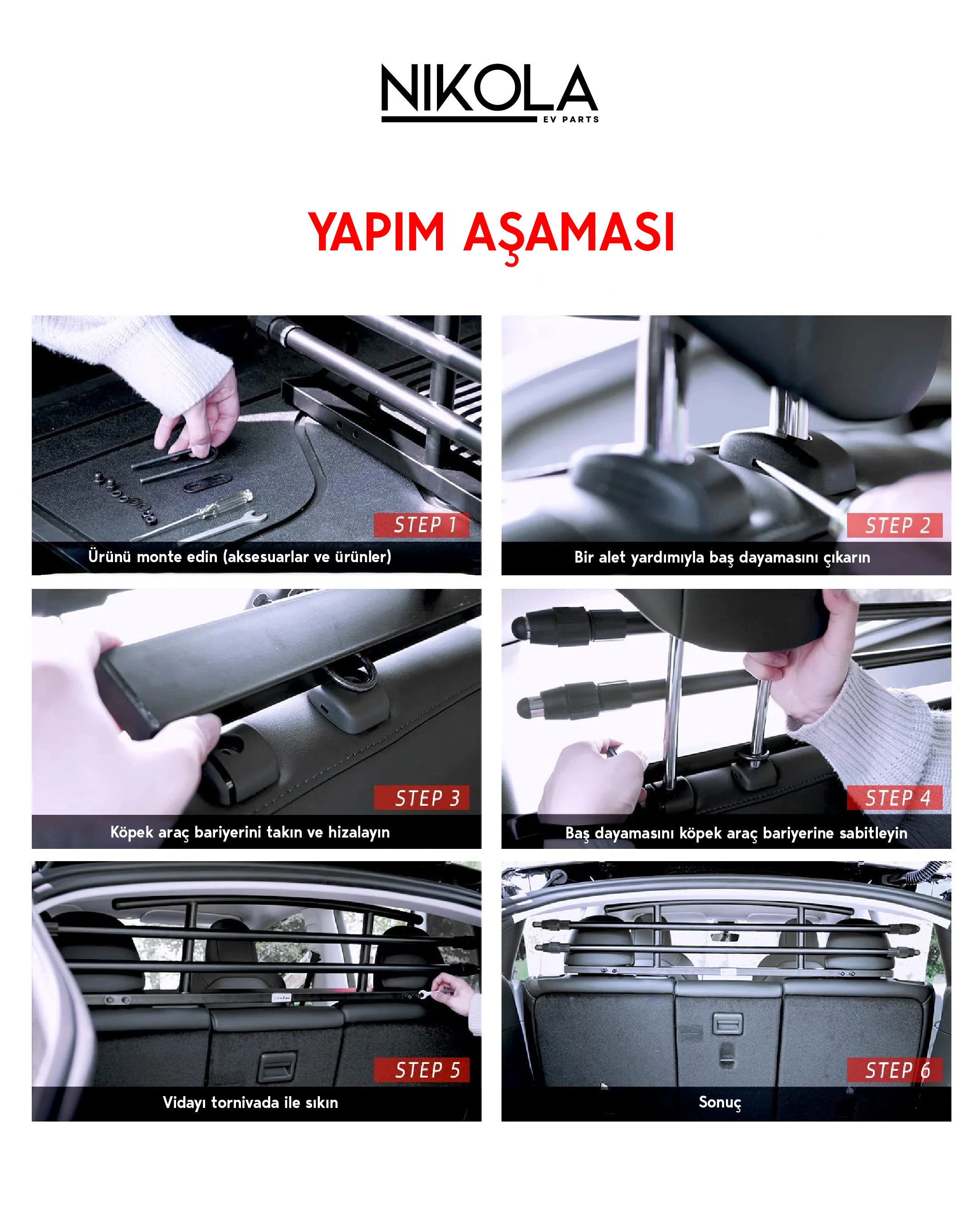 NIKOLA
EV PARTS

YAPIM AŞAMASI

STEP 1
Ürünü monte edin (aksesuarlar ve ürünler)

STEP 2
Bir alet yardımıyla baş dayamasını çıkarın

STEP 3
Köpek araç bariyerini takın ve hizalayın

STEP 4
Baş dayamasını köpek araç bariyerine sabitleyin

STEP 5
Vidayı tornivada ile sıkın

STEP 6
Sonuç